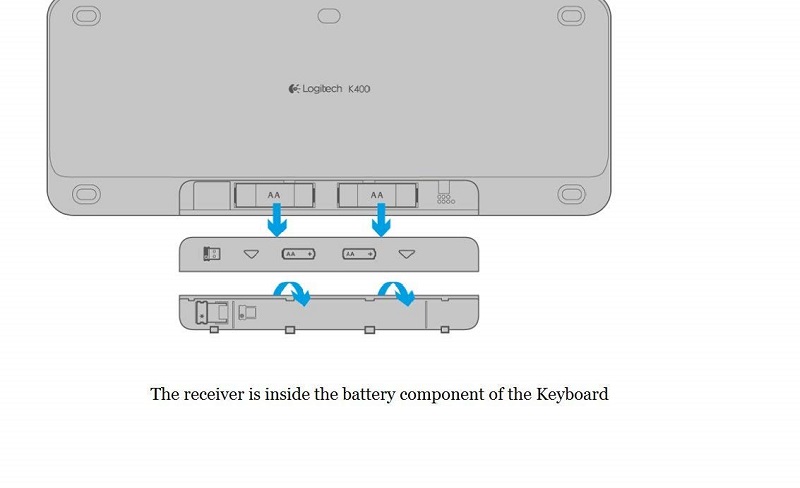 Logitech K400

AA

AA

AA +

AA +

The receiver is inside the battery component of the Keyboard