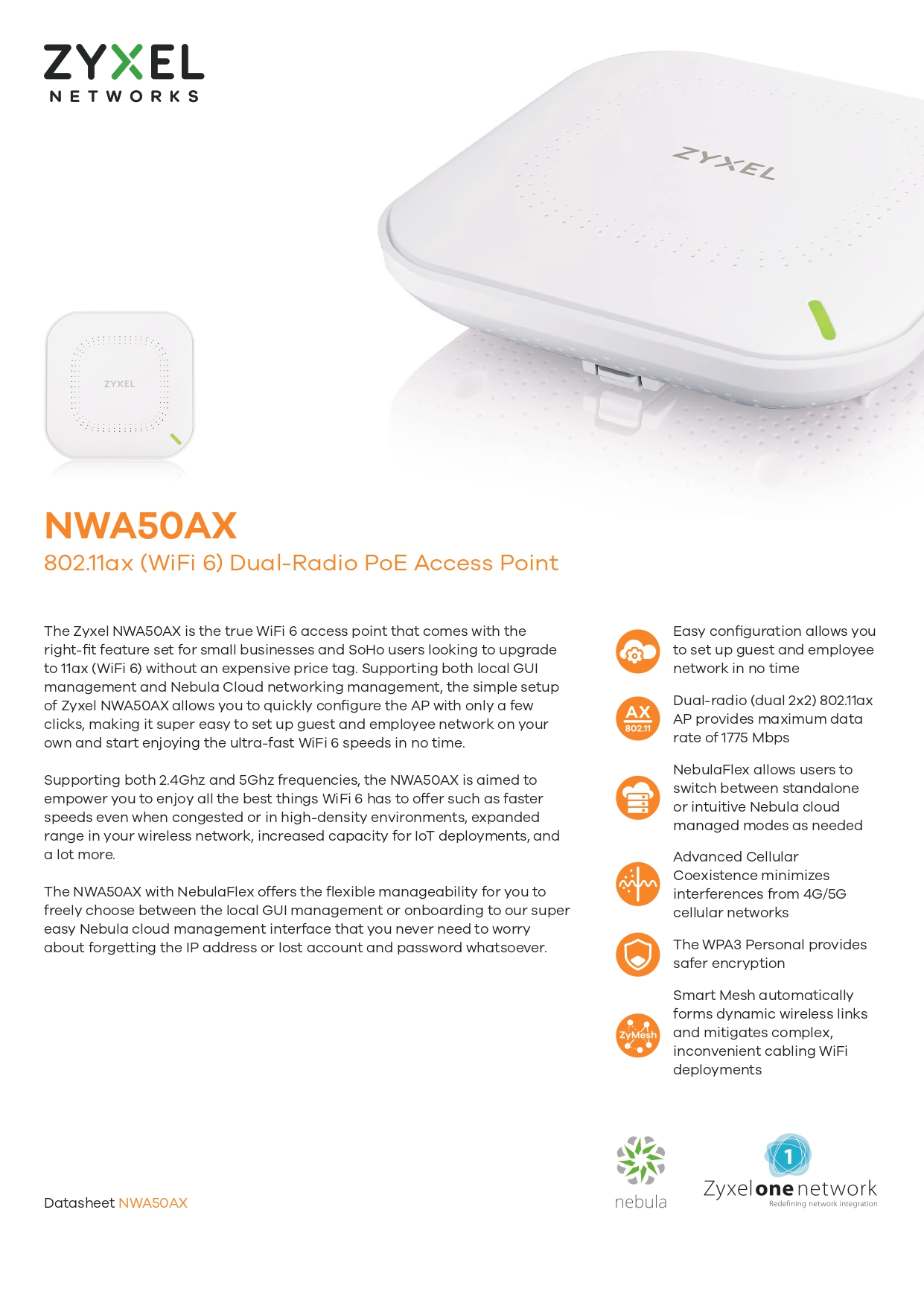 ZYXEL
NETWORKS

ZYXEL

ZYXEL

NWA50AX

802.11ax (WiFi 6) Dual-Radio PoE Access Point

The Zyxel NWA50AX is the true WiFi 6 access point that comes with the right-fit feature set for small businesses and SoHo users looking to upgrade to 11ax (WiFi 6) without an expensive price tag. Supporting both local GUI management and Nebula Cloud networking management, the simple setup of Zyxel NWA50AX allows you to quickly configure the AP with only a few clicks, making it super easy to set up guest and employee network on your own and start enjoying the ultra-fast WiFi 6 speeds in no time.

Supporting both 2.4Ghz and 5Ghz frequencies, the NWA50AX is aimed to empower you to enjoy all the best things WiFi 6 has to offer such as faster speeds even when congested or in high-density environments, expanded range in your wireless network, increased capacity for IoT deployments, and a lot more.

The NWA50AX with NebulaFlex offers the flexible manageability for you to freely choose between the local GUI management or onboarding to our super easy Nebula cloud management interface that you never need to worry about forgetting the IP address or lost account and password whatsoever.

Easy configuration allows you to set up guest and employee network in no time

AX 802.11

Dual-radio (dual 2x2) 802.11ax AP provides maximum data rate of 1775 Mbps

NebulaFlex allows users to switch between standalone or intuitive Nebula cloud managed modes as needed

Advanced Cellular Coexistence minimizes interferences from 4G/5G cellular networks

The WPA3 Personal provides safer encryption

ZyMesh

Smart Mesh automatically forms dynamic wireless links and mitigates complex, inconvenient cabling WiFi deployments

Datasheet NWA50AX

nebula

1

Zyxel one network
Redefining network integration